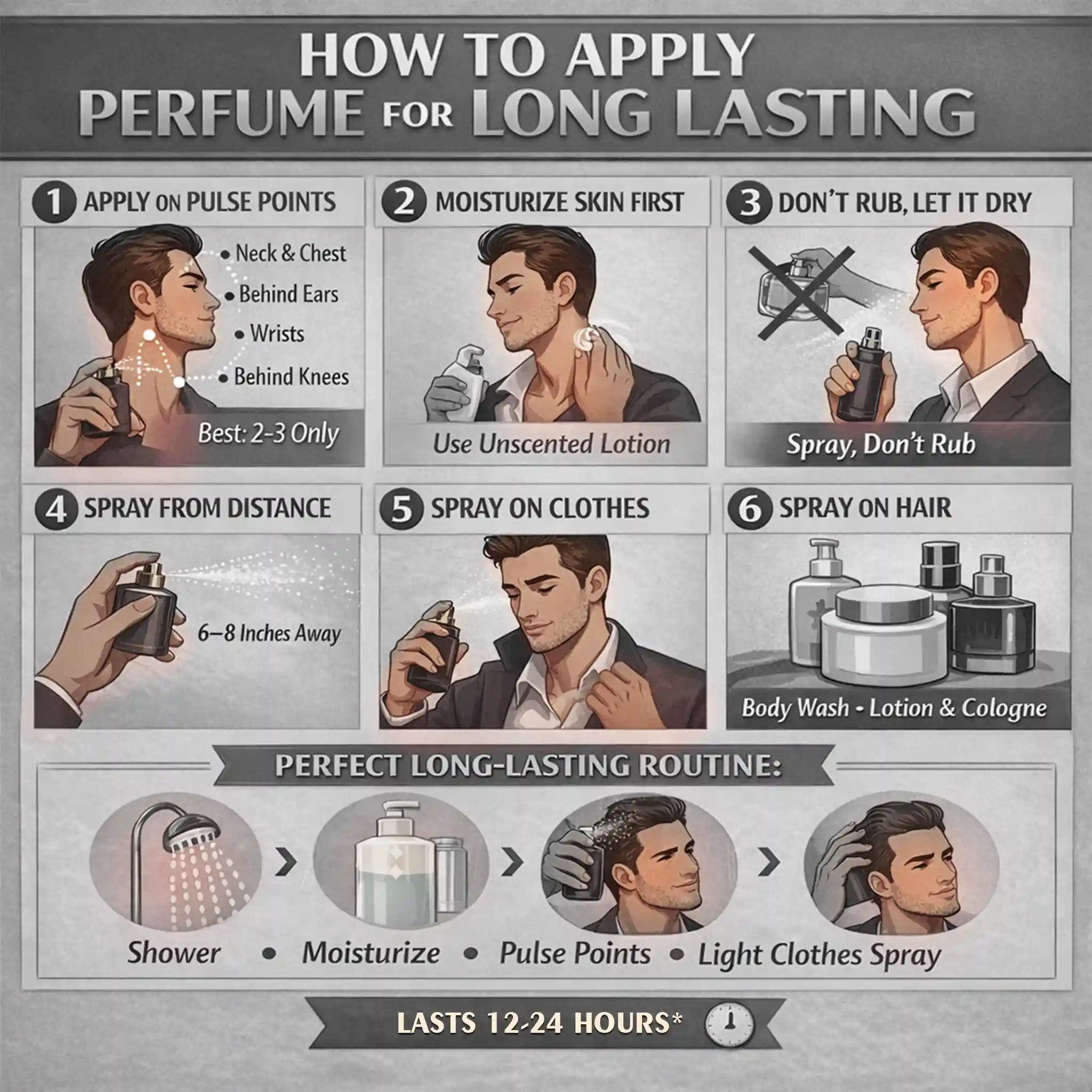 HOW TO APPLY
PERFUME FOR LONG LASTING

1 APPLY ON PULSE POINTS

• Neck & Chest
• Behind Ears
• Wrists
• Behind Knees

Best: 2-3 Only

2 MOISTURIZE SKIN FIRST

Use Unscented Lotion

3 DON'T RUB, LET IT DRY

Spray, Don't Rub

4 SPRAY FROM DISTANCE

6–8 Inches Away

5 SPRAY ON CLOTHES

6 SPRAY ON HAIR

Body Wash - Lotion & Cologne

PERFECT LONG-LASTING ROUTINE:

Shower • Moisturize • Pulse Points • Light Clothes Spray

LASTS 12-24 HOURS*