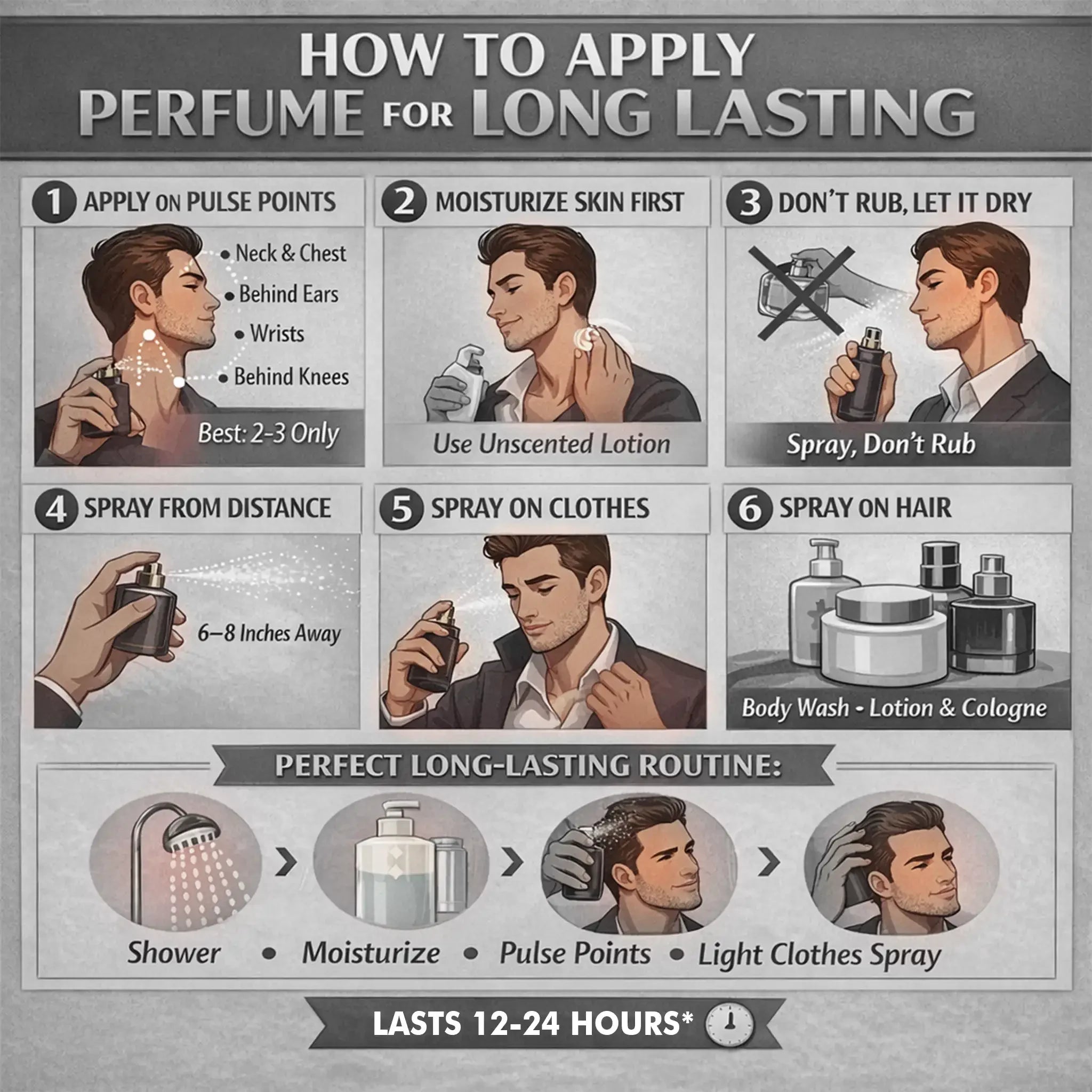 HOW TO APPLY
PERFUME FOR LONG LASTING

1 APPLY ON PULSE POINTS

• Neck & Chest
• Behind Ears
• Wrists
• Behind Knees

Best: 2-3 Only

2 MOISTURIZE SKIN FIRST

Use Unscented Lotion

3 DON'T RUB, LET IT DRY

Spray, Don't Rub

4 SPRAY FROM DISTANCE

6–8 Inches Away

5 SPRAY ON CLOTHES

6 SPRAY ON HAIR

Body Wash - Lotion & Cologne

PERFECT LONG-LASTING ROUTINE:

Shower • Moisturize • Pulse Points • Light Clothes Spray

LASTS 12-24 HOURS*